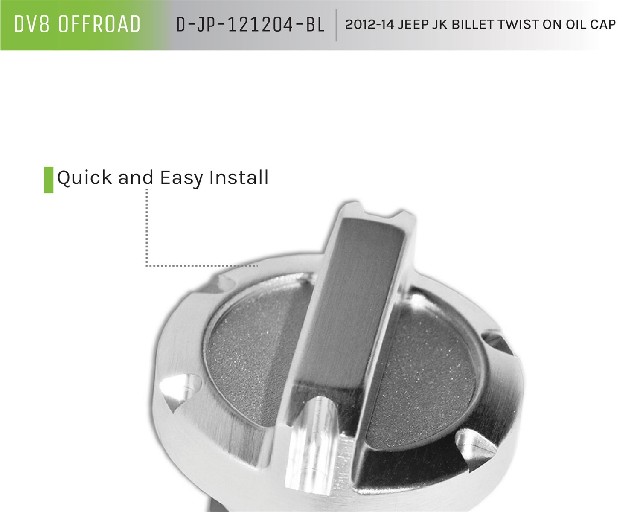 DV8 OFFROAD D-JP-121204-BL 2012-14 JEEP JK BILLET TWIST ON OIL CAP

Quick and Easy Install