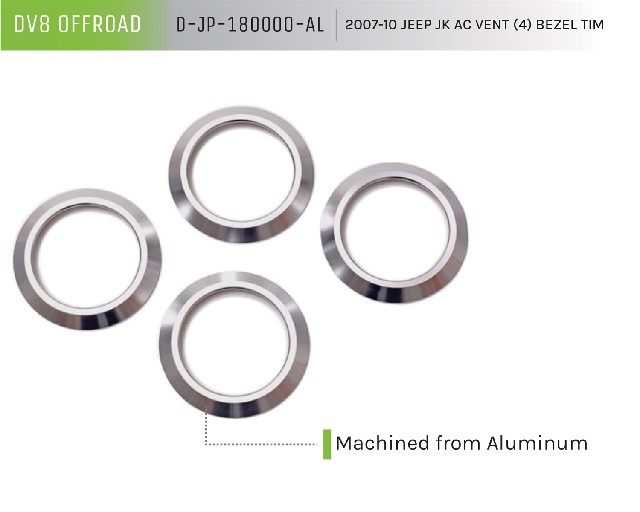 DV8 OFFROAD D-JP-180000-AL 2007-10 JEEP JK AC VENT (4) BEZEL TIM

Machined from Aluminum