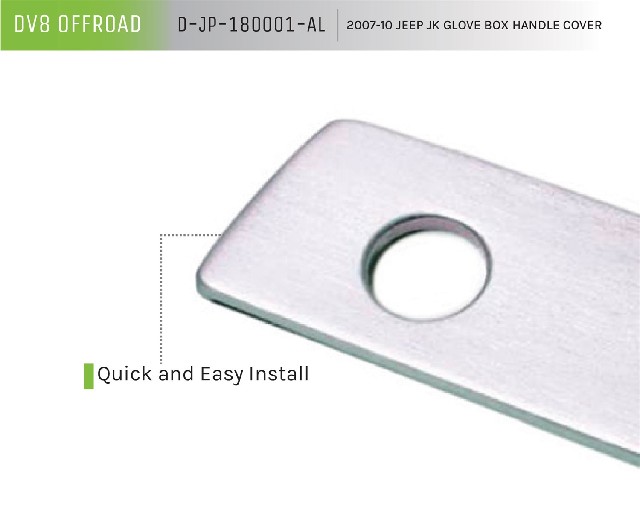 DV8 OFFROAD D-JP-180001-AL 2007-10 JEEP JK GLOVE BOX HANDLE COVER

Quick and Easy Install