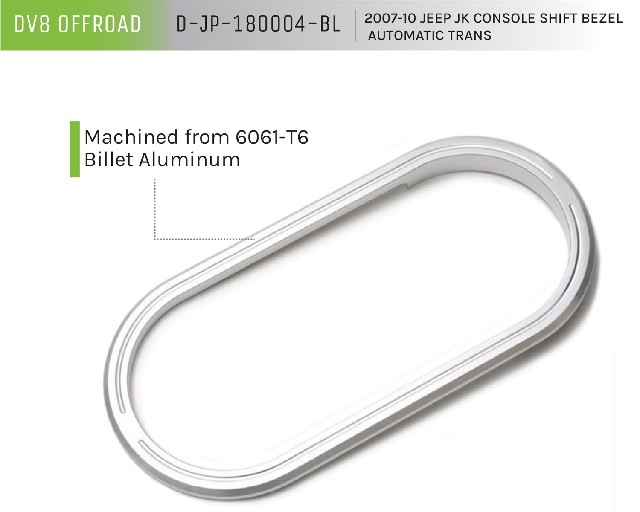 DV8 OFFROAD

D-JP-180004-BL

2007-10 JEEP JK CONSOLE SHIFT BEZEL
AUTOMATIC TRANS

Machined from 6061-T6 Billet Aluminum