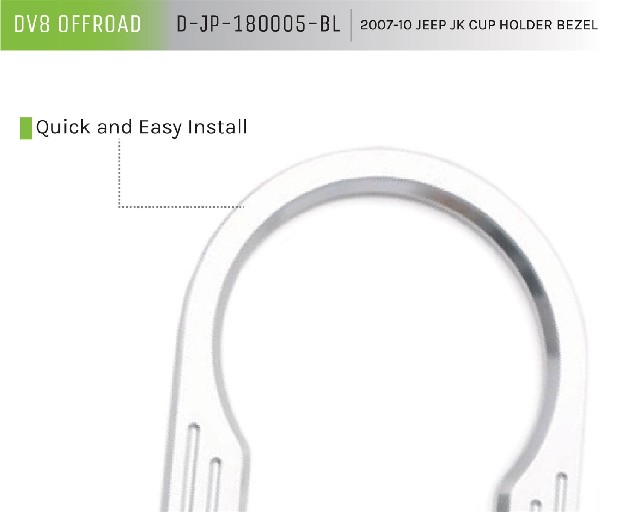 DV8 OFFROAD D-JP-180005-BL 2007-10 JEEP JK CUP HOLDER BEZEL

Quick and Easy Install