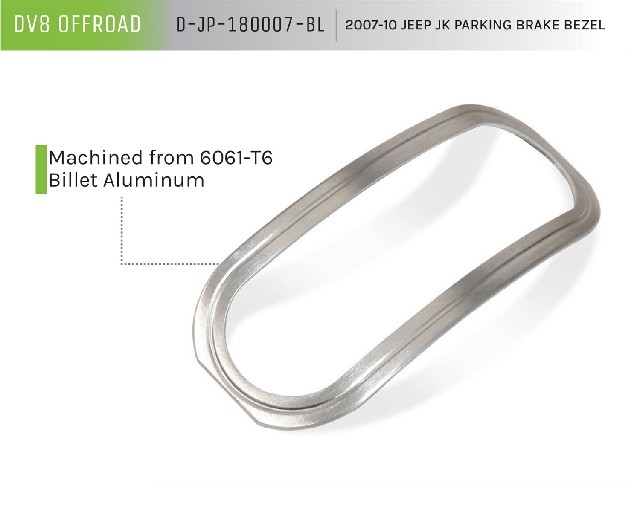 DV8 OFFROAD D-JP-180007-BL 2007-10 JEEP JK PARKING BRAKE BEZEL

Machined from 6061-T6 Billet Aluminum