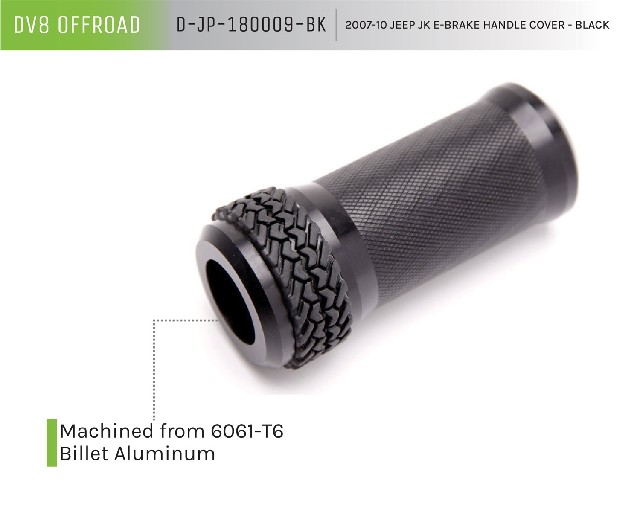 DV8 OFFROAD D-JP-180009-BK 2007-10 JEEP JK E-BRAKE HANDLE COVER - BLACK

Machined from 6061-T6 Billet Aluminum