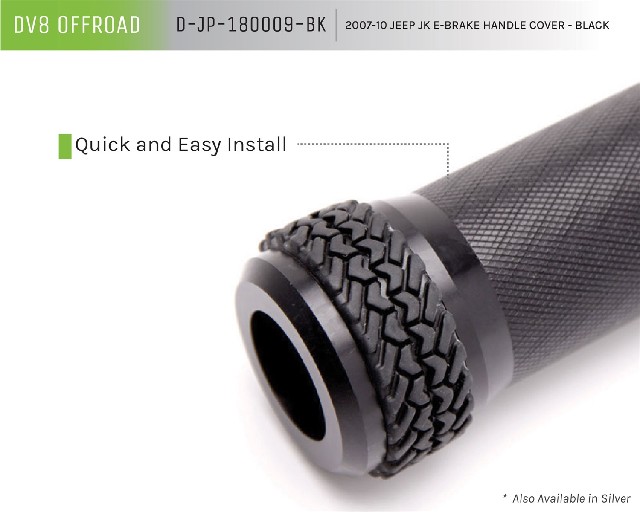 DV8 OFFROAD D-JP-180009-BK 2007-10 JEEP JK E-BRAKE HANDLE COVER - BLACK

Quick and Easy Install

* Also Available in Silver