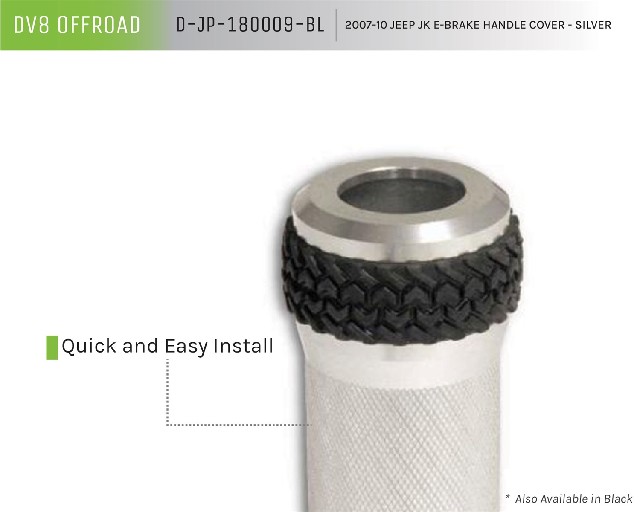 DV8 OFFROAD
D-JP-180009-BL
2007-10 JEEP JK E-BRAKE HANDLE COVER - SILVER

Quick and Easy Install

* Also Available in Black