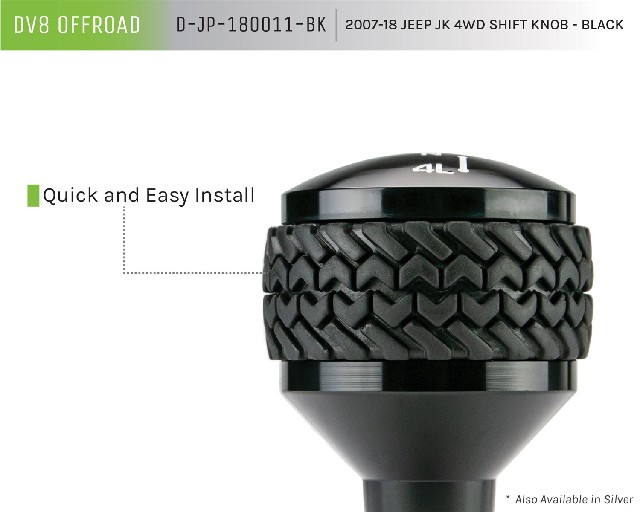 DV8 OFFROAD D-JP-180011-BK 2007-18 JEEP JK 4WD SHIFT KNOB - BLACK

4L

Quick and Easy Install

* Also Available in Silver