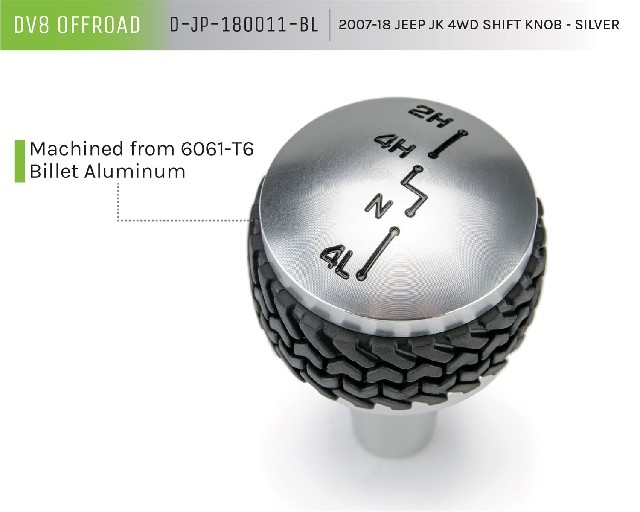 DV8 OFFROAD D-JP-180011-BL 2007-18 JEEP JK 4WD SHIFT KNOB - SILVER

Machined from 6061-T6 Billet Aluminum

2H
4H
N
4L