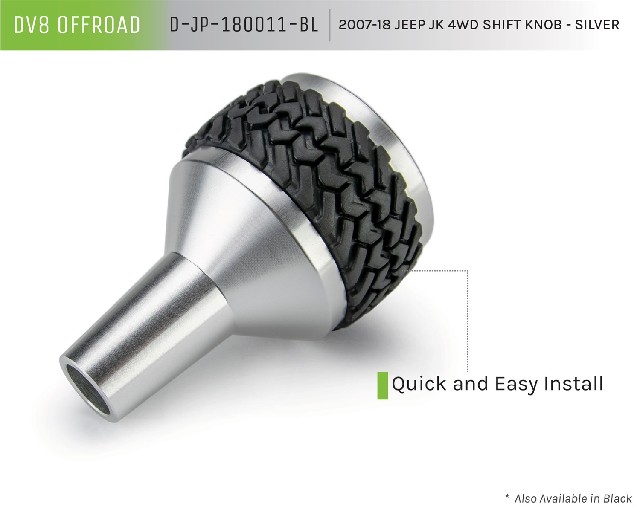 DV8 OFFROAD D-JP-180011-BL 2007-18 JEEP JK 4WD SHIFT KNOB - SILVER

Quick and Easy Install

* Also Available in Black