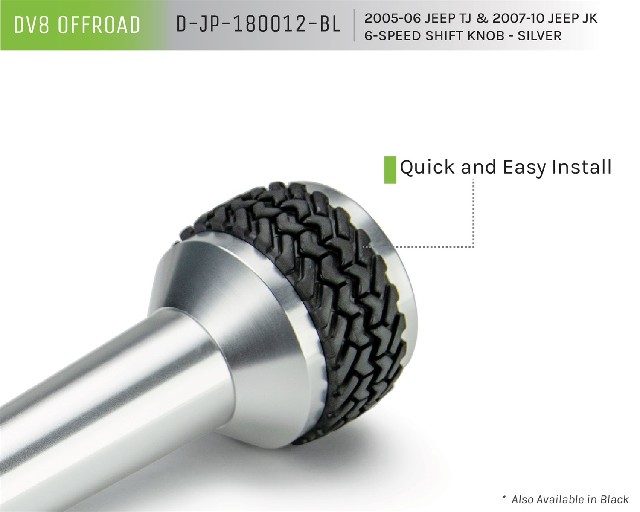 DV8 OFFROAD

D-JP-180012-BL

2005-06 JEEP TJ & 2007-10 JEEP JK
6-SPEED SHIFT KNOB - SILVER

Quick and Easy Install

* Also Available in Black