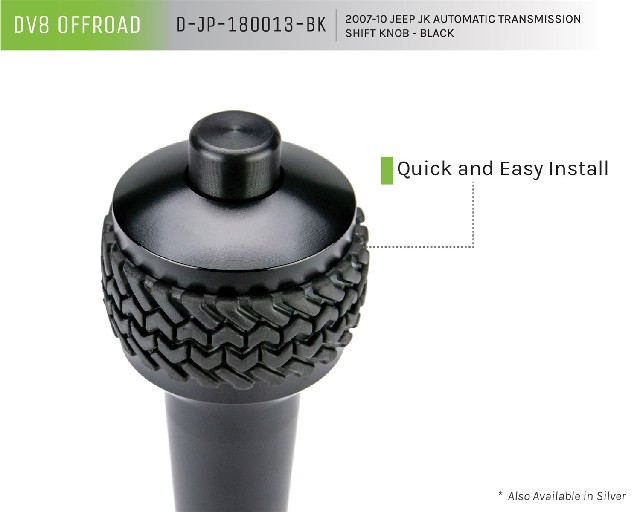 DV8 OFFROAD
D-JP-180013-BK
2007-10 JEEP JK AUTOMATIC TRANSMISSION SHIFT KNOB - BLACK

Quick and Easy Install

* Also Available in Silver