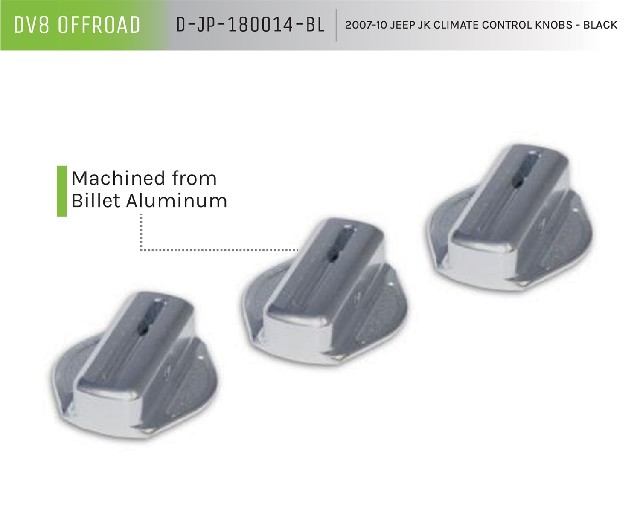 DV8 OFFROAD

D-JP-180014-BL

2007-10 JEEP JK CLIMATE CONTROL KNOBS - BLACK

Machined from Billet Aluminum