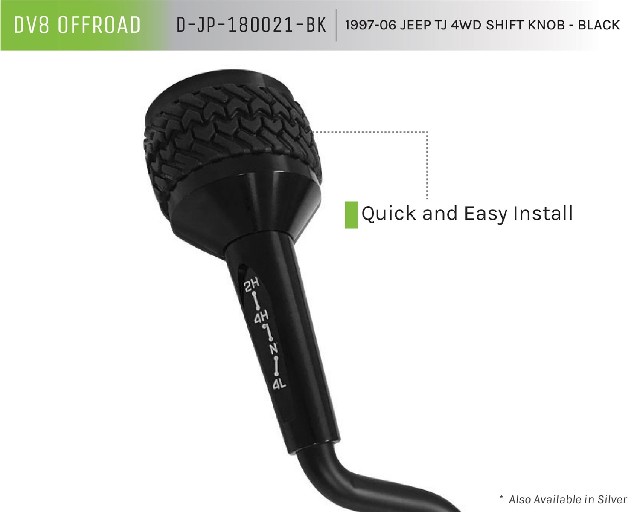 DV8 OFFROAD D-JP-180021-BK 1997-06 JEEP TJ 4WD SHIFT KNOB - BLACK

Quick and Easy Install

2H
4H
N
4L

* Also Available in Silver