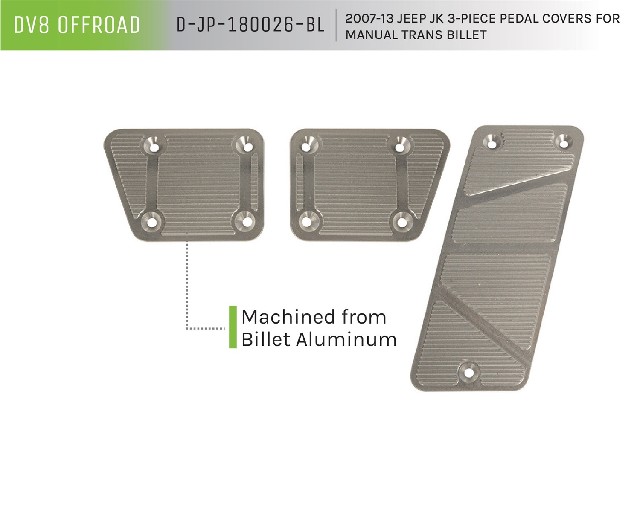 DV8 OFFROAD

D-JP-180026-BL

2007-13 JEEP JK 3-PIECE PEDAL COVERS FOR MANUAL TRANS BILLET

Machined from Billet Aluminum