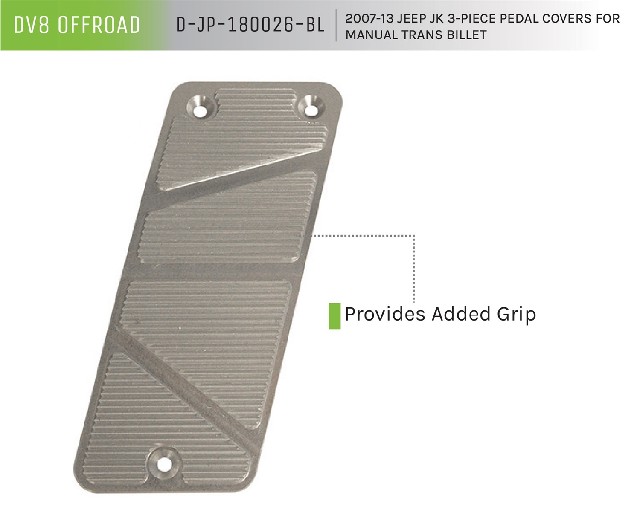 DV8 OFFROAD D-JP-180026-BL 2007-13 JEEP JK 3-PIECE PEDAL COVERS FOR MANUAL TRANS BILLET

Provides Added Grip