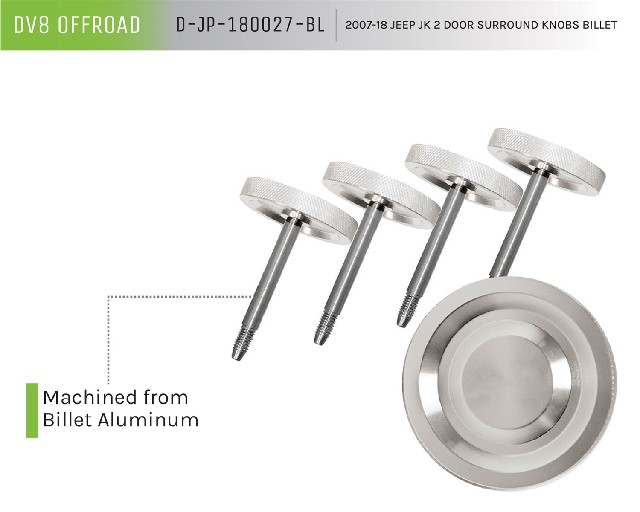 DV8 OFFROAD D-JP-180027-BL 2007-18 JEEP JK 2 DOOR SURROUND KNOBS BILLET

Machined from Billet Aluminum