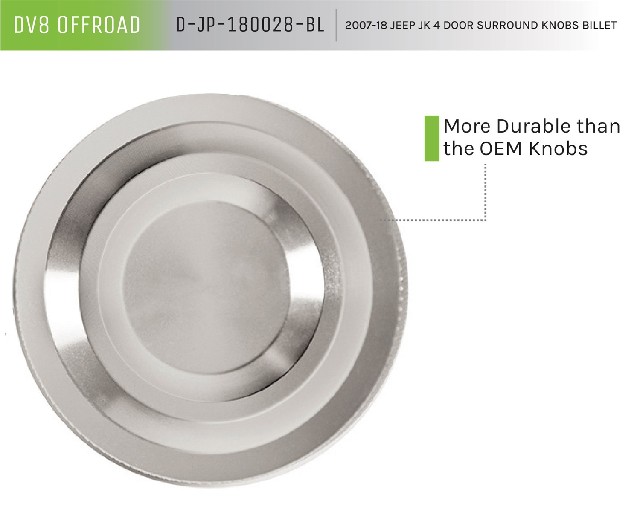 DV8 OFFROAD
D-JP-180028-BL
2007-18 JEEP JK 4 DOOR SURROUND KNOBS BILLET

More Durable than the OEM Knobs