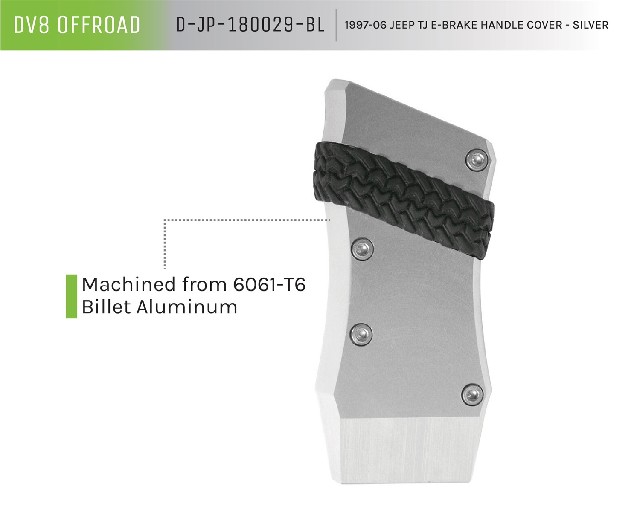 DV8 OFFROAD D-JP-180029-BL 1997-06 JEEP TJ E-BRAKE HANDLE COVER - SILVER

Machined from 6061-T6 Billet Aluminum