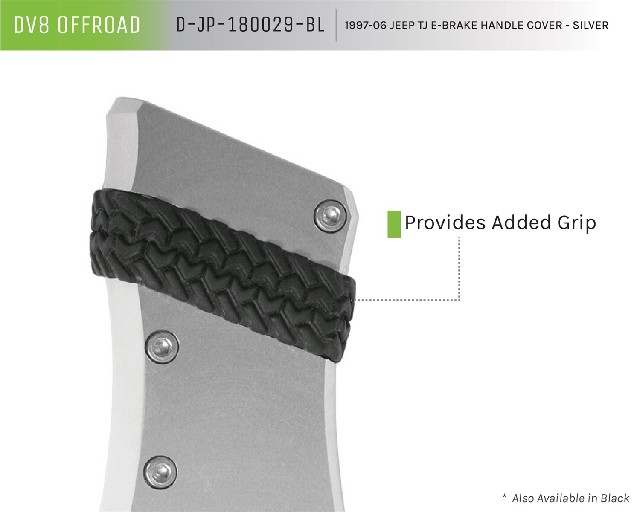 DV8 OFFROAD D-JP-180029-BL 1997-06 JEEP TJ E-BRAKE HANDLE COVER - SILVER

Provides Added Grip

* Also Available in Black