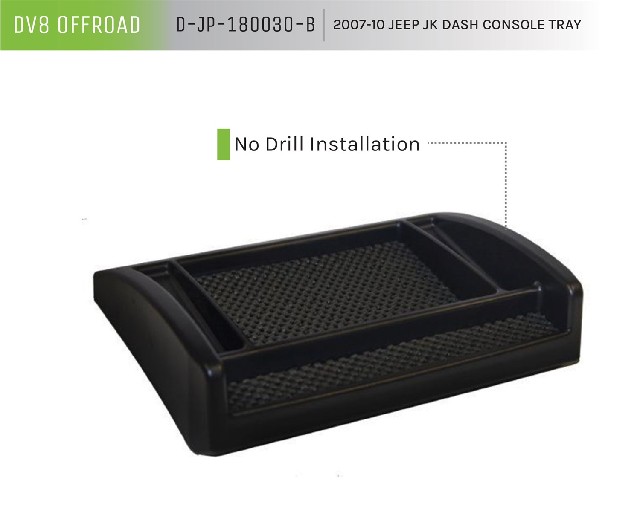 DV8 OFFROAD D-JP-180030-B 2007-10 JEEP JK DASH CONSOLE TRAY

No Drill Installation