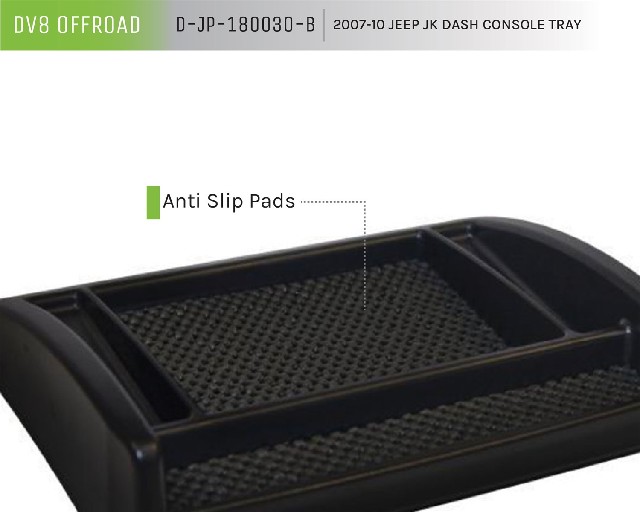 DV8 OFFROAD D-JP-180030-B 2007-10 JEEP JK DASH CONSOLE TRAY

Anti Slip Pads