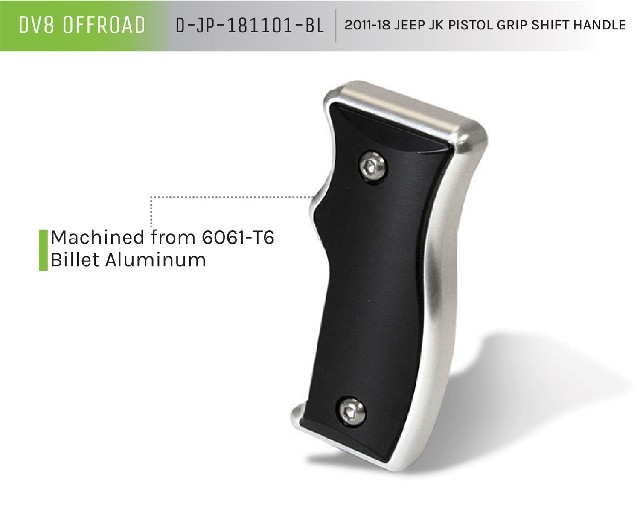 DV8 OFFROAD D-JP-181101-BL 2011-18 JEEP JK PISTOL GRIP SHIFT HANDLE

Machined from 6061-T6 Billet Aluminum