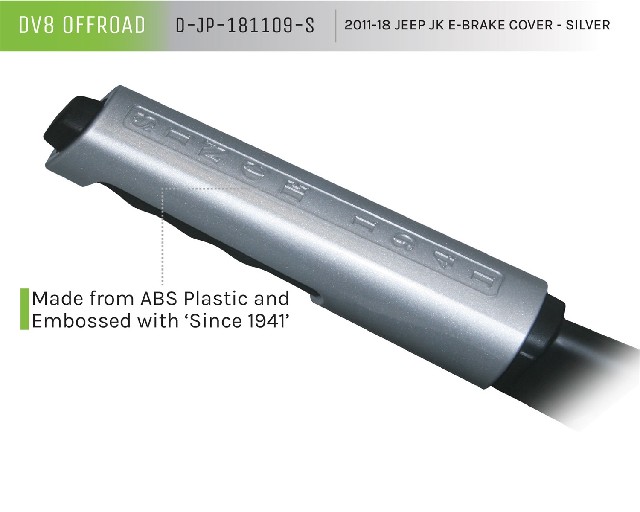 DV8 OFFROAD D-JP-181109-S 2011-18 JEEP JK E-BRAKE COVER - SILVER

SINCE 1941

Made from ABS Plastic and Embossed with 'Since 1941'