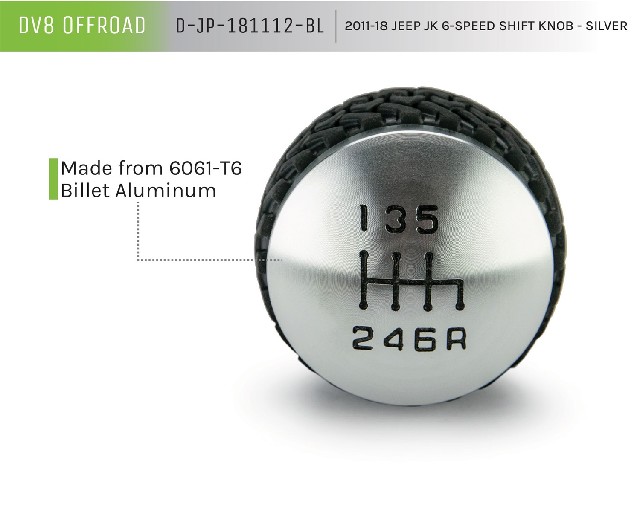 DV8 OFFROAD D-JP-181112-BL 2011-18 JEEP JK 6-SPEED SHIFT KNOB - SILVER

Made from 6061-T6 Billet Aluminum

1 3 5

2 4 6 R