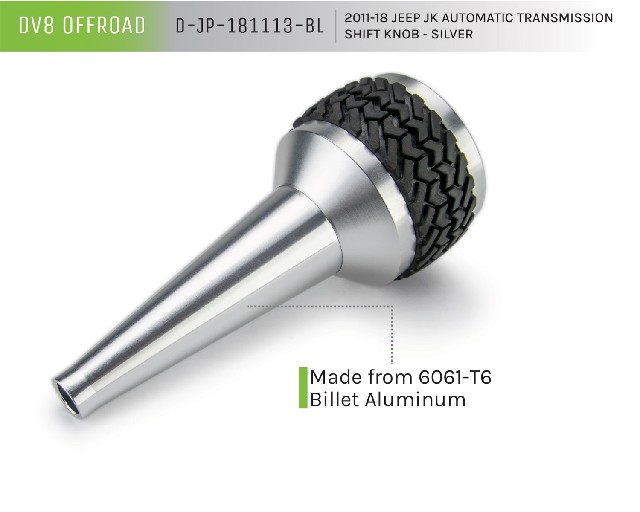 DV8 OFFROAD

D-JP-181113-BL

2011-18 JEEP JK AUTOMATIC TRANSMISSION SHIFT KNOB - SILVER

Made from 6061-T6 Billet Aluminum