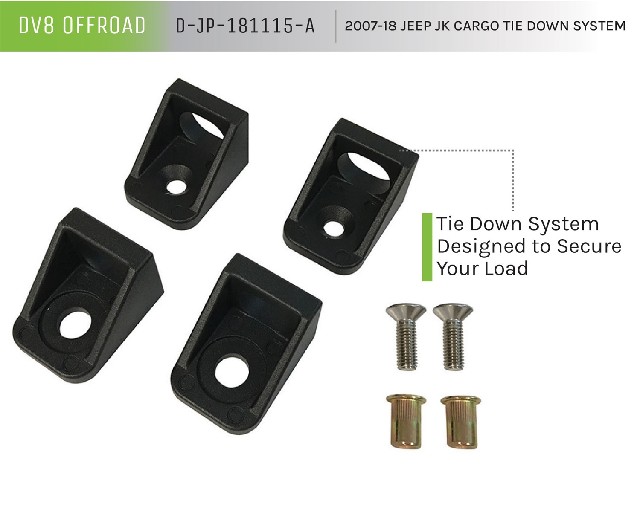 DV8 OFFROAD D-JP-181115-A 2007-18 JEEP JK CARGO TIE DOWN SYSTEM

Tie Down System Designed to Secure Your Load