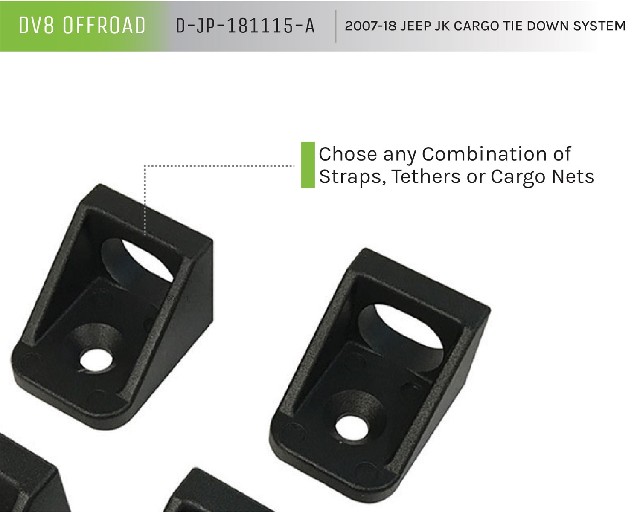 DV8 OFFROAD D-JP-181115-A 2007-18 JEEP JK CARGO TIE DOWN SYSTEM

Chose any Combination of Straps, Tethers or Cargo Nets