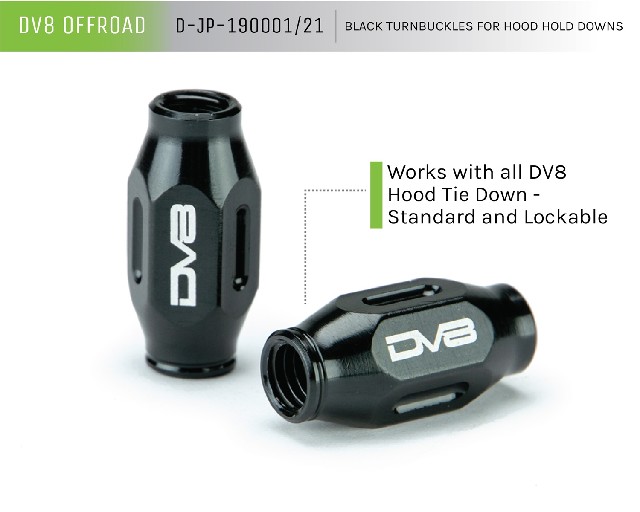 DV8 OFFROAD D-JP-190001/21 BLACK TURNBUCKLES FOR HOOD HOLD DOWNS

Works with all DV8 Hood Tie Down - Standard and Lockable

DV8

DV8