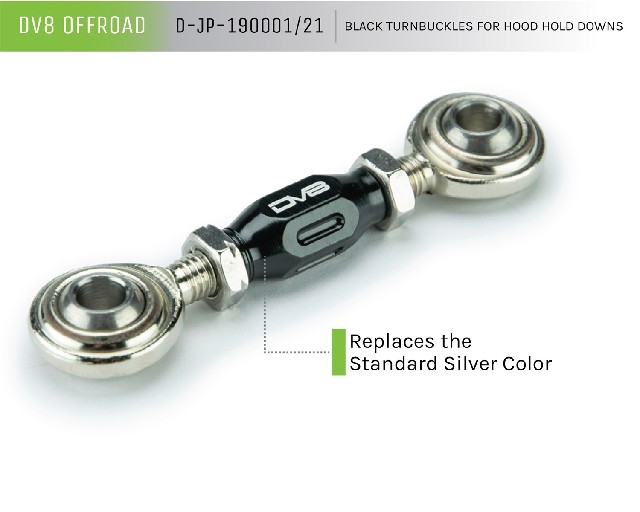 DV8 OFFROAD D-JP-190001/21 BLACK TURNBUCKLES FOR HOOD HOLD DOWNS

DV8

Replaces the Standard Silver Color