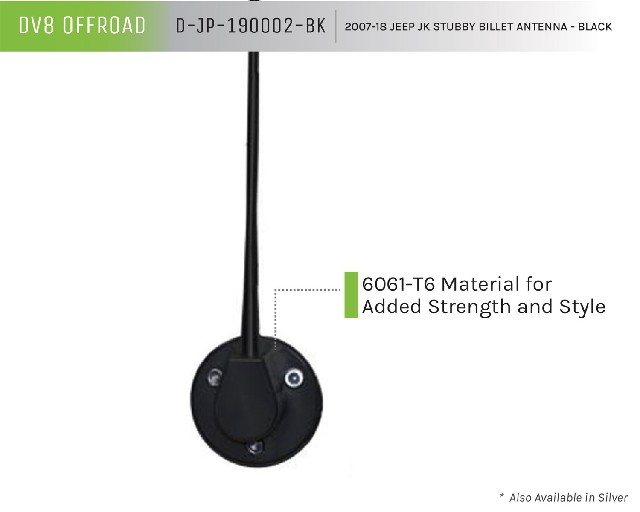 DV8 OFFROAD D-JP-190002-BK 2007-18 JEEP JK STUBBY BILLET ANTENNA - BLACK

6061-T6 Material for Added Strength and Style

* Also Available in Silver