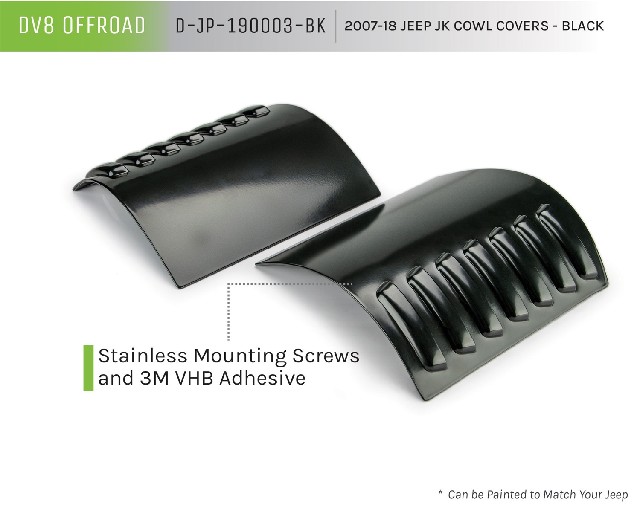 DV8 OFFROAD D-JP-190003-BK 2007-18 JEEP JK COWL COVERS - BLACK

Stainless Mounting Screws and 3M VHB Adhesive

* Can be Painted to Match Your Jeep