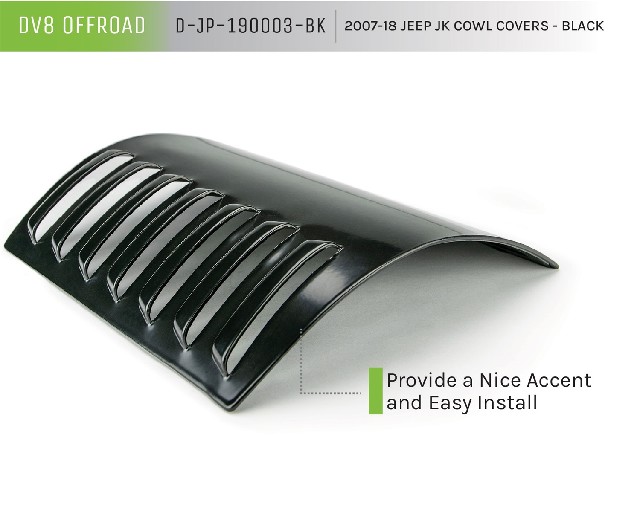 DV8 OFFROAD D-JP-190003-BK 2007-18 JEEP JK COWL COVERS - BLACK

Provide a Nice Accent and Easy Install