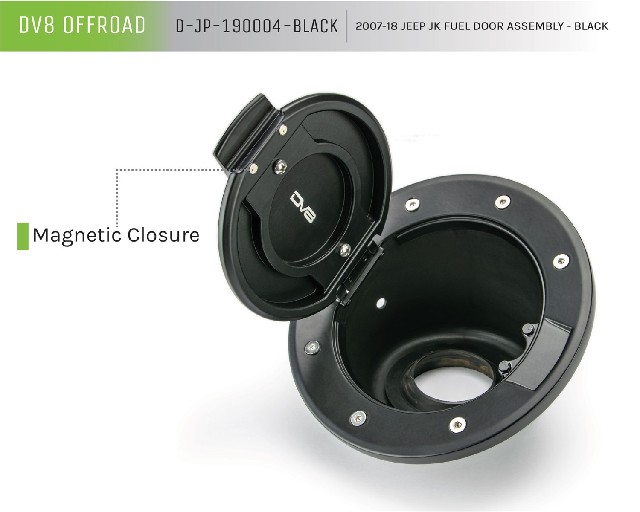 DV8 OFFROAD D-JP-190004-BLACK 2007-18 JEEP JK FUEL DOOR ASSEMBLY - BLACK

Magnetic Closure

DV8