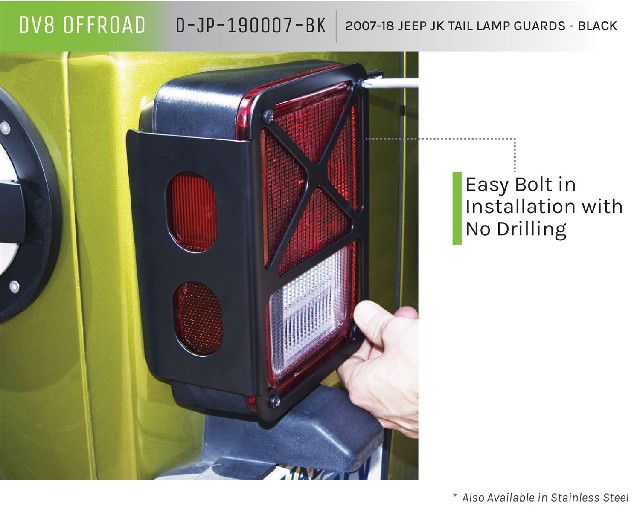 DV8 OFFROAD

D-JP-190007-BK

2007-18 JEEP JK TAIL LAMP GUARDS - BLACK

Easy Bolt in Installation with No Drilling

* Also Available in Stainless Steel