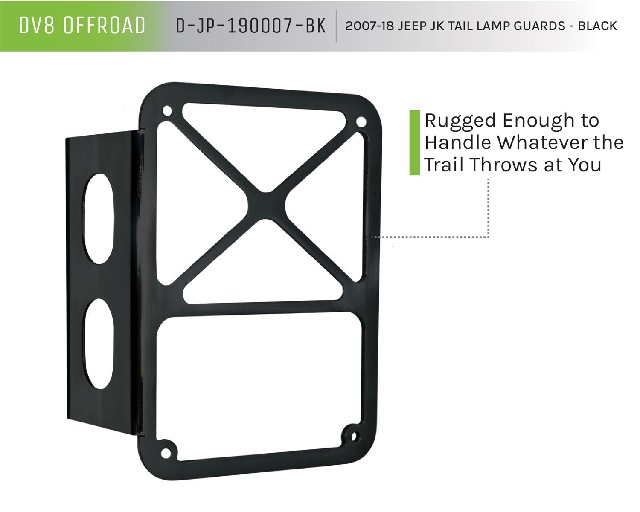 DV8 OFFROAD D-JP-190007-BK 2007-18 JEEP JK TAIL LAMP GUARDS - BLACK

Rugged Enough to Handle Whatever the Trail Throws at You