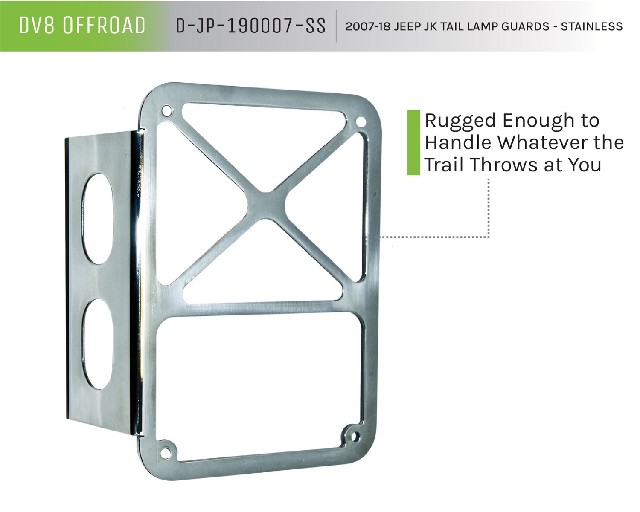 DV8 OFFROAD D-JP-190007-SS 2007-18 JEEP JK TAIL LAMP GUARDS - STAINLESS

Rugged Enough to Handle Whatever the Trail Throws at You