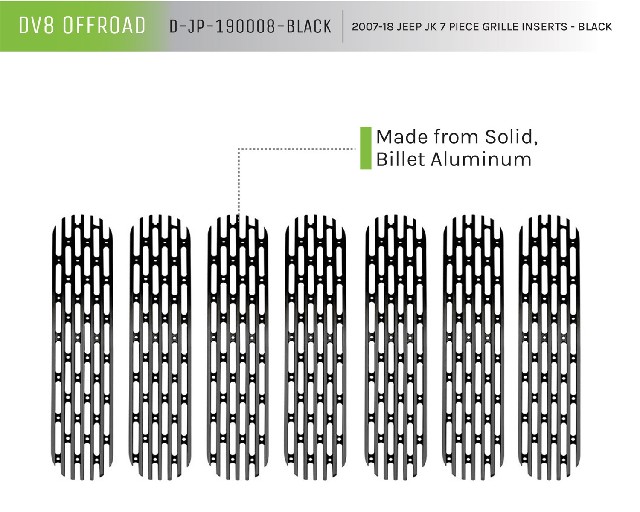 DV8 OFFROAD D-JP-190008-BLACK 2007-18 JEEP JK 7 PIECE GRILLE INSERTS - BLACK

Made from Solid, Billet Aluminum