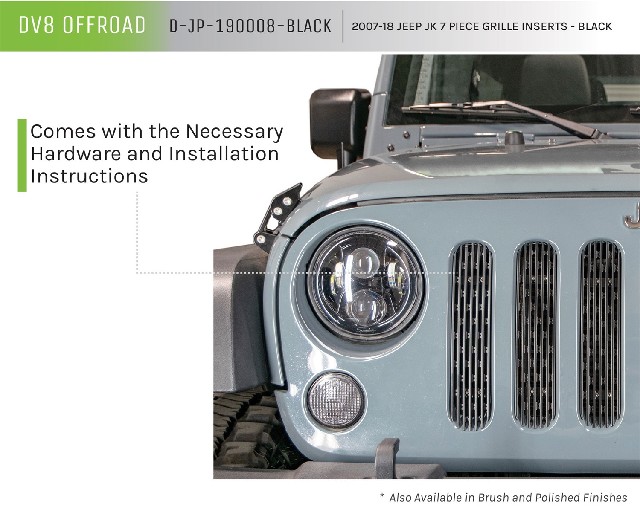 DV8 OFFROAD D-JP-190008-BLACK 2007-18 JEEP JK 7 PIECE GRILLE INSERTS - BLACK

Comes with the Necessary Hardware and Installation Instructions

* Also Available in Brush and Polished Finishes