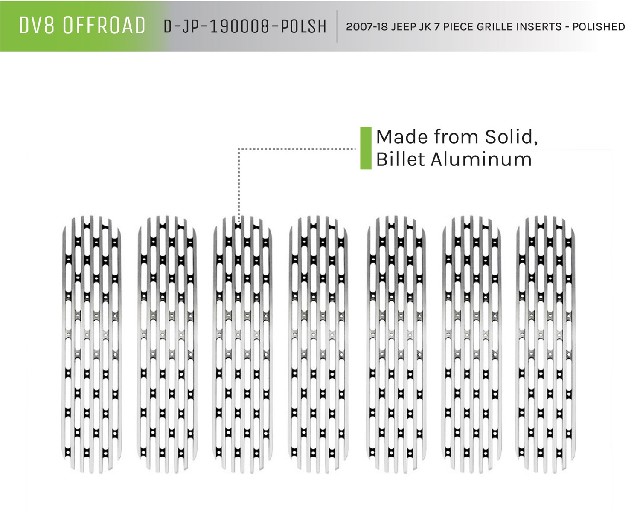 DV8 OFFROAD D-JP-190008-POLSH 2007-18 JEEP JK 7 PIECE GRILLE INSERTS - POLISHED

Made from Solid, Billet Aluminum