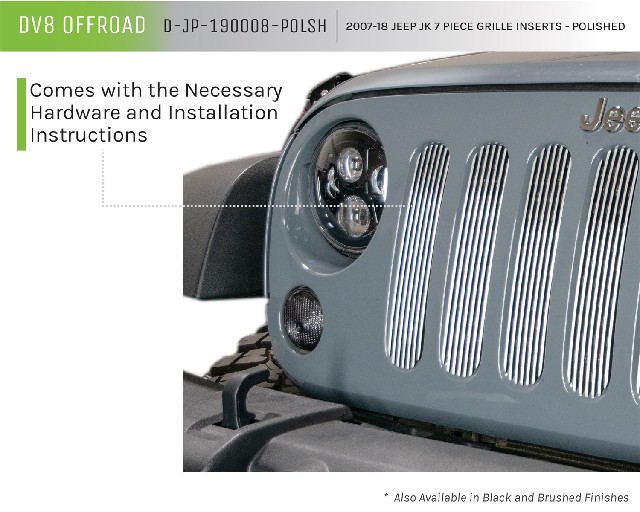 DV8 OFFROAD D-JP-190008-POLSH 2007-18 JEEP JK 7 PIECE GRILLE INSERTS - POLISHED

Comes with the Necessary Hardware and Installation Instructions

Jee

* Also Available in Black and Brushed Finishes