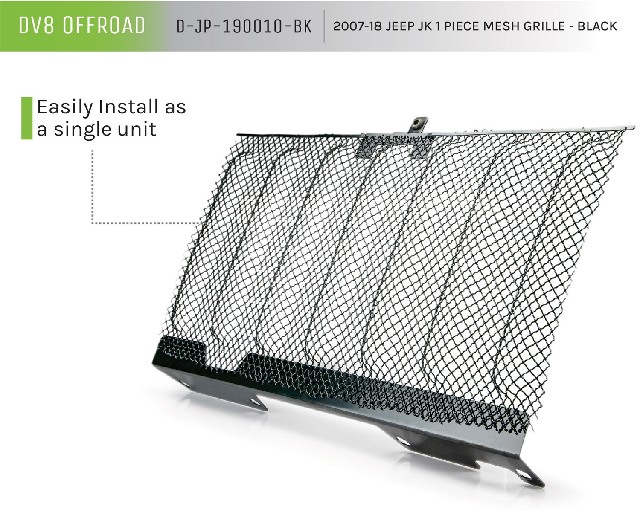 DV8 OFFROAD D-JP-190010-BK 2007-18 JEEP JK 1 PIECE MESH GRILLE - BLACK

Easily Install as a single unit