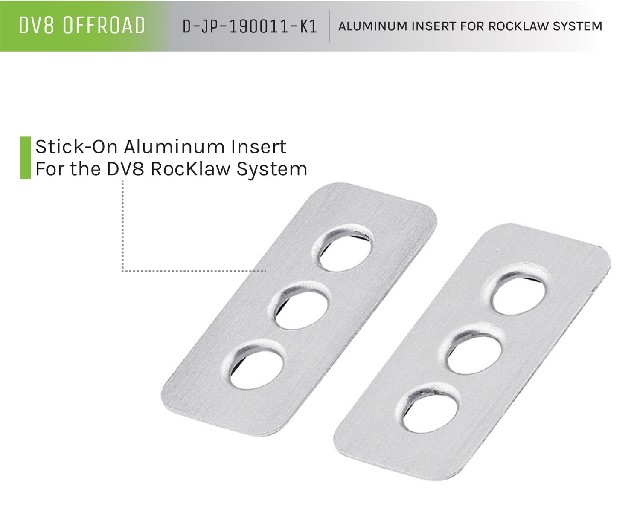 DV8 OFFROAD
D-JP-190011-K1
ALUMINUM INSERT FOR ROCKLAW SYSTEM

Stick-On Aluminum Insert
For the DV8 RocKlaw System