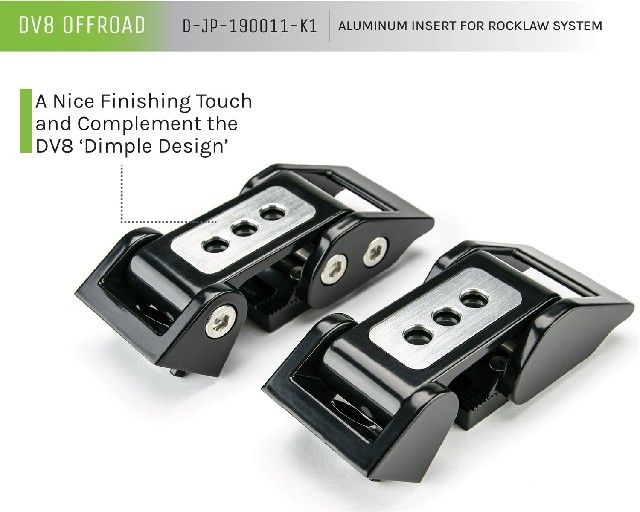 DV8 OFFROAD D-JP-190011-K1 ALUMINUM INSERT FOR ROCKLAW SYSTEM

A Nice Finishing Touch and Complement the DV8 'Dimple Design'