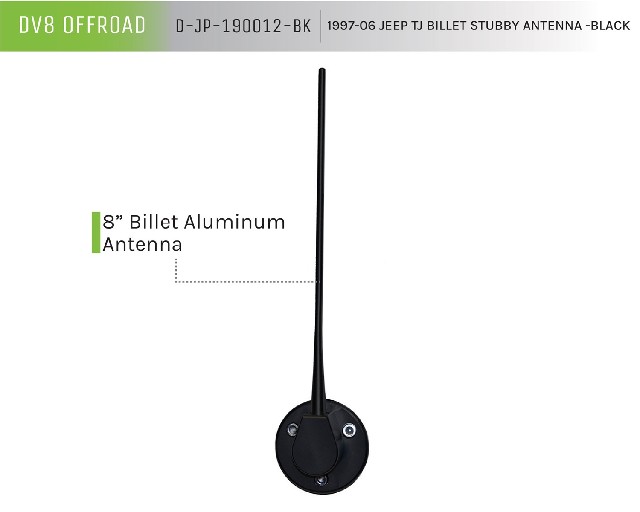 DV8 OFFROAD

D-JP-190012-BK

1997-06 JEEP TJ BILLET STUBBY ANTENNA -BLACK

8” Billet Aluminum Antenna