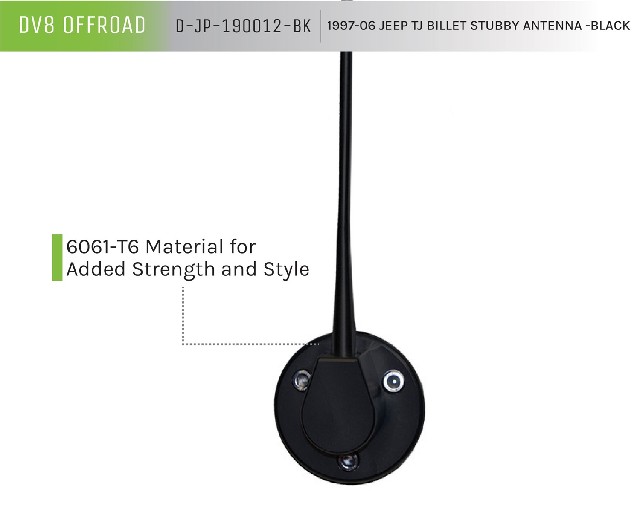 DV8 OFFROAD D-JP-190012-BK 1997-06 JEEP TJ BILLET STUBBY ANTENNA -BLACK

6061-T6 Material for Added Strength and Style