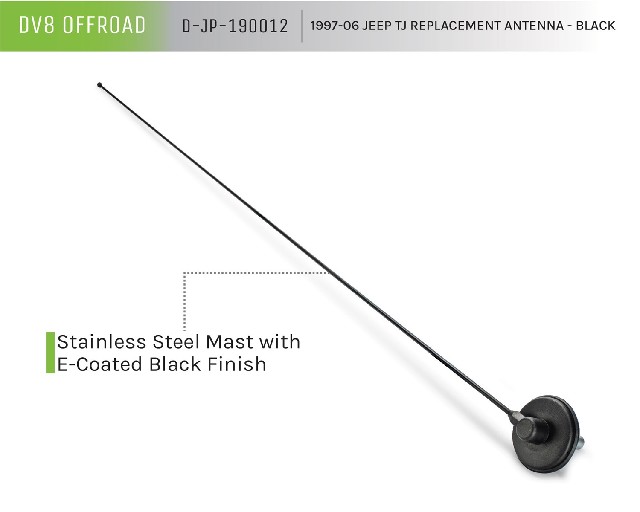 DV8 OFFROAD D-JP-190012 1997-06 JEEP TJ REPLACEMENT ANTENNA - BLACK

Stainless Steel Mast with E-Coated Black Finish