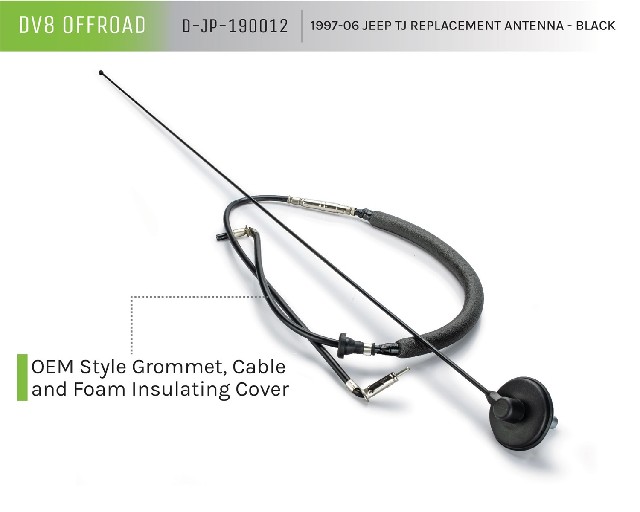 DV8 OFFROAD

D-JP-190012

1997-06 JEEP TJ REPLACEMENT ANTENNA - BLACK

OEM Style Grommet, Cable and Foam Insulating Cover